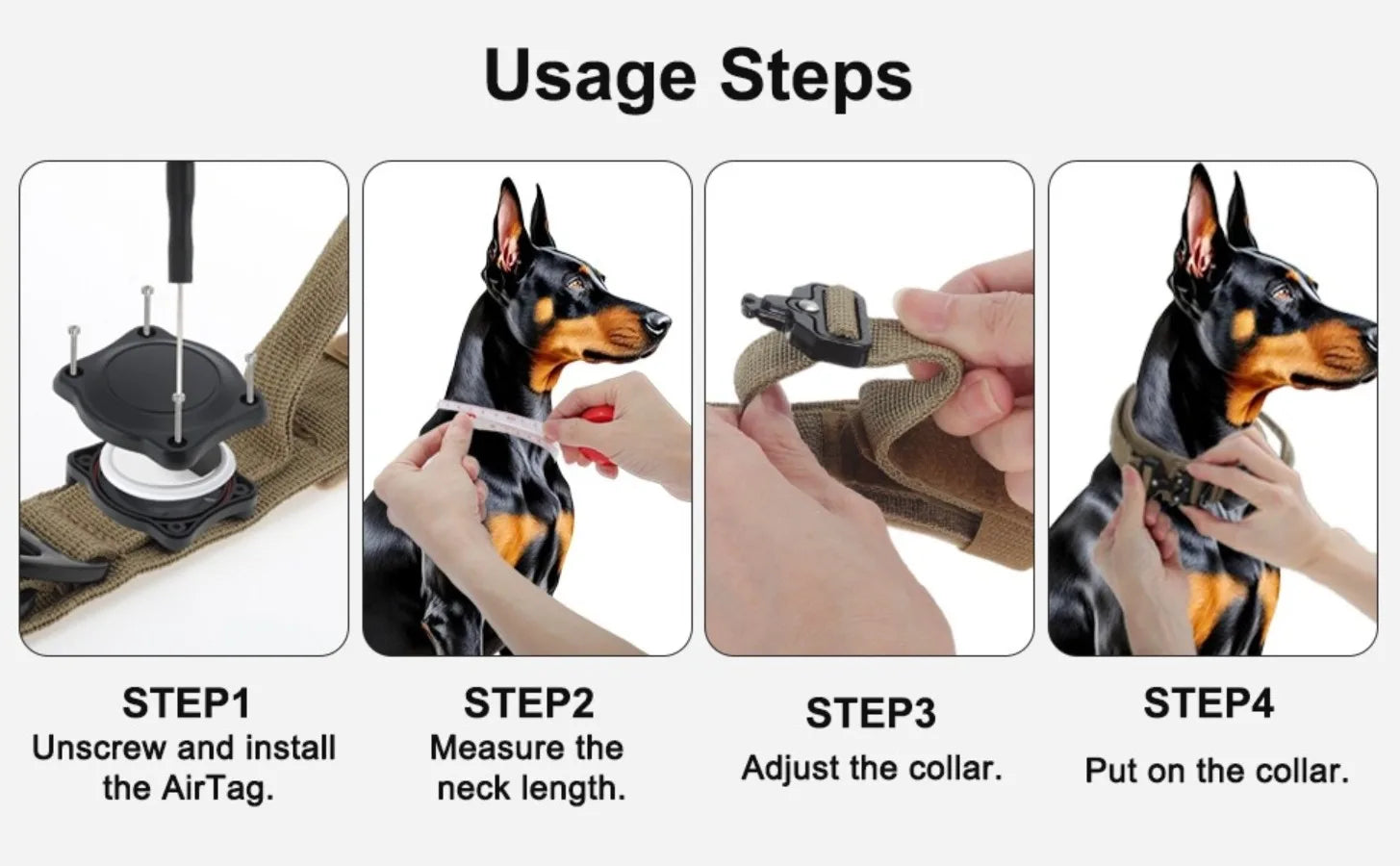 Usage Steps

STEP1
Unscrew and install the AirTag.

STEP2
Measure the neck length.

STEP3
Adjust the collar.

STEP4
Put on the collar.